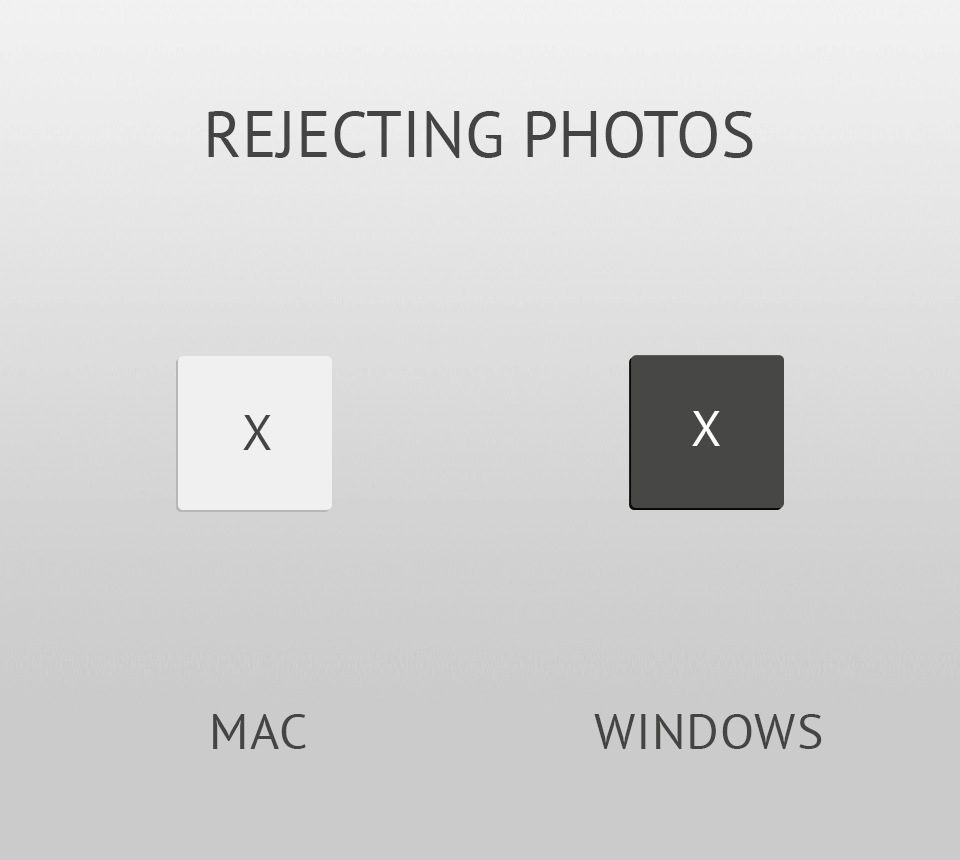 REJECTING PHOTOS

X

X

MAC

WINDOWS