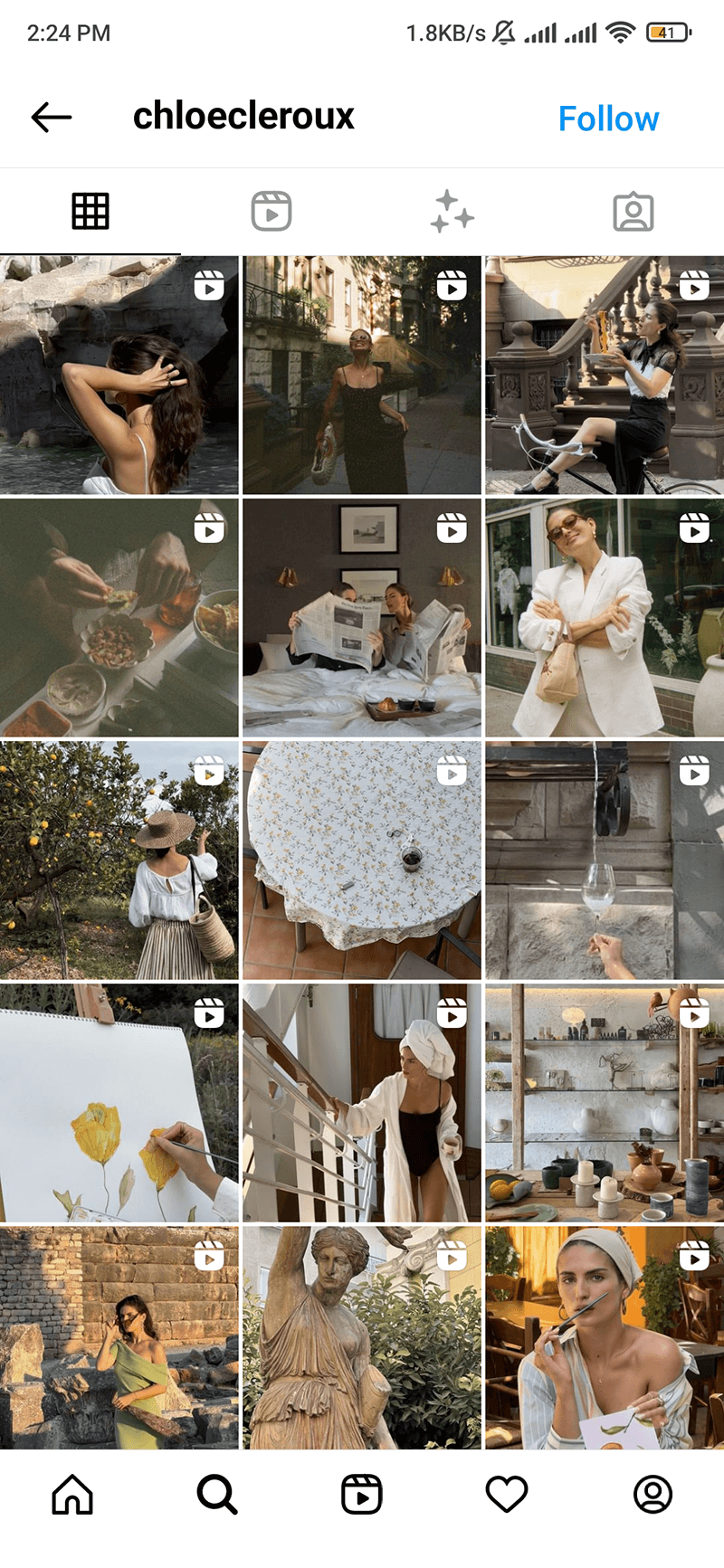 2:24 PM 1.8KB/s 41

chloecleroux Follow