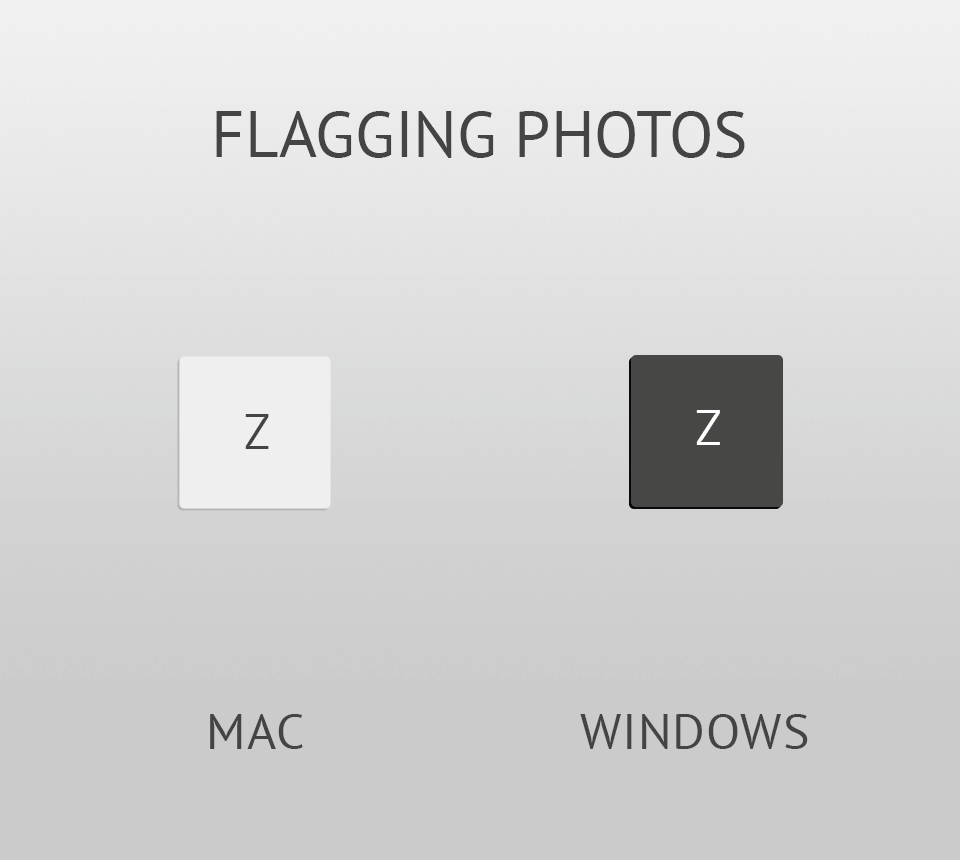 FLAGGING PHOTOS

Z

Z

MAC

WINDOWS