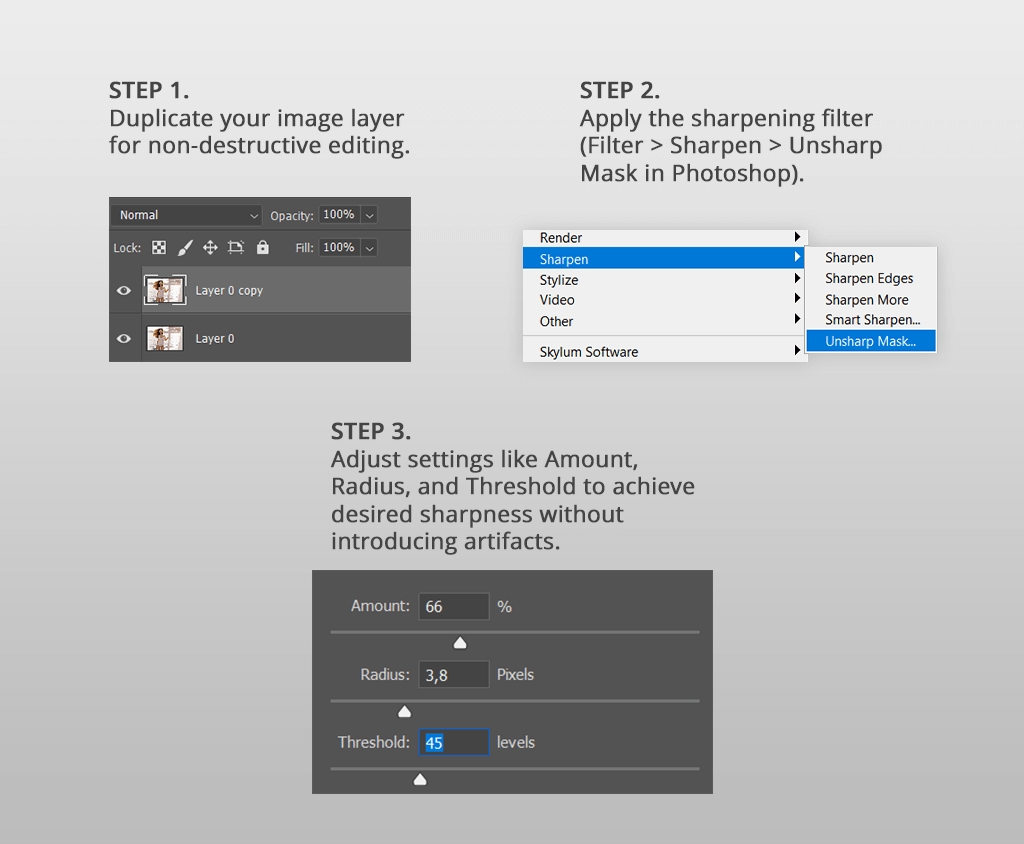 STEP 1.
Duplicate your image layer for non-destructive editing.

Normal
Opacity: 100%
Lock:
Fill: 100%
Layer 0 copy
Layer 0

STEP 2.
Apply the sharpening filter (Filter > Sharpen > Unsharp Mask in Photoshop).

Render
Sharpen
Stylize
Video
Other
Skylum Software

Sharpen
Sharpen Edges
Sharpen More
Smart Sharpen...
Unsharp Mask...

STEP 3.
Adjust settings like Amount, Radius, and Threshold to achieve desired sharpness without introducing artifacts.

Amount: 66 %
Radius: 3,8 Pixels
Threshold: 45 levels