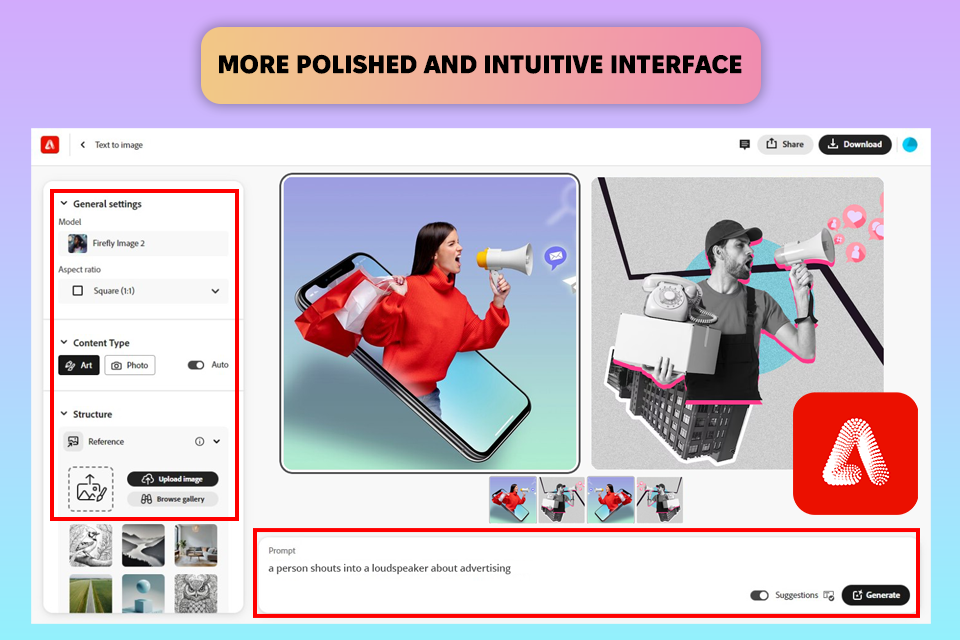 MORE POLISHED AND INTUITIVE INTERFACE

Text to image

Share

Download

General settings

Model

Firefly Image 2

Aspect ratio

Square (1:1)

Content Type

Art

Photo

Auto

Structure

Reference

Upload image

Browse gallery

Prompt

a person shouts into a loudspeaker about advertising

Suggestions

Generate